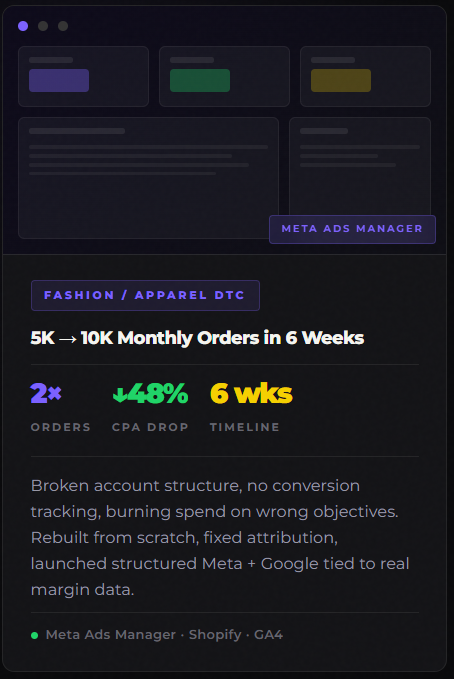 META ADS MANAGER

FASHION / APPAREL DTC

5K → 10K Monthly Orders in 6 Weeks

2×
ORDERS

↓48%
CPA DROP

6 wks
TIMELINE

Broken account structure, no conversion tracking, burning spend on wrong objectives. Rebuilt from scratch, fixed attribution, launched structured Meta + Google tied to real margin data.

Meta Ads Manager · Shopify · GA4